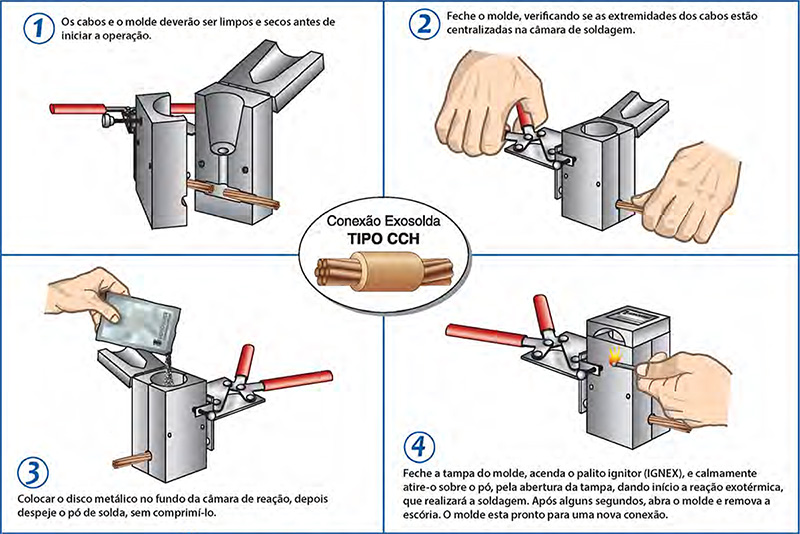 1

Os cabos e o molde deverão ser limpos e secos antes de iniciar a operação.

2

Feche o molde, verificando se as extremidades dos cabos estão centralizadas na câmara de soldagem.

Conexão Exosolda
TIPO CCH

3

Colocar o disco metálico no fundo da câmara de reação, depois despeje o pó de solda, sem comprimí-lo.

4

Feche a tampa do molde, acenda o palito ignitor (IGNEX), e calmamente atire-o sobre o pó, pela abertura da tampa, dando início a reação exotérmica, que realizará a soldagem. Após alguns segundos, abra o molde e remova a escória. O molde esta pronto para uma nova conexão.